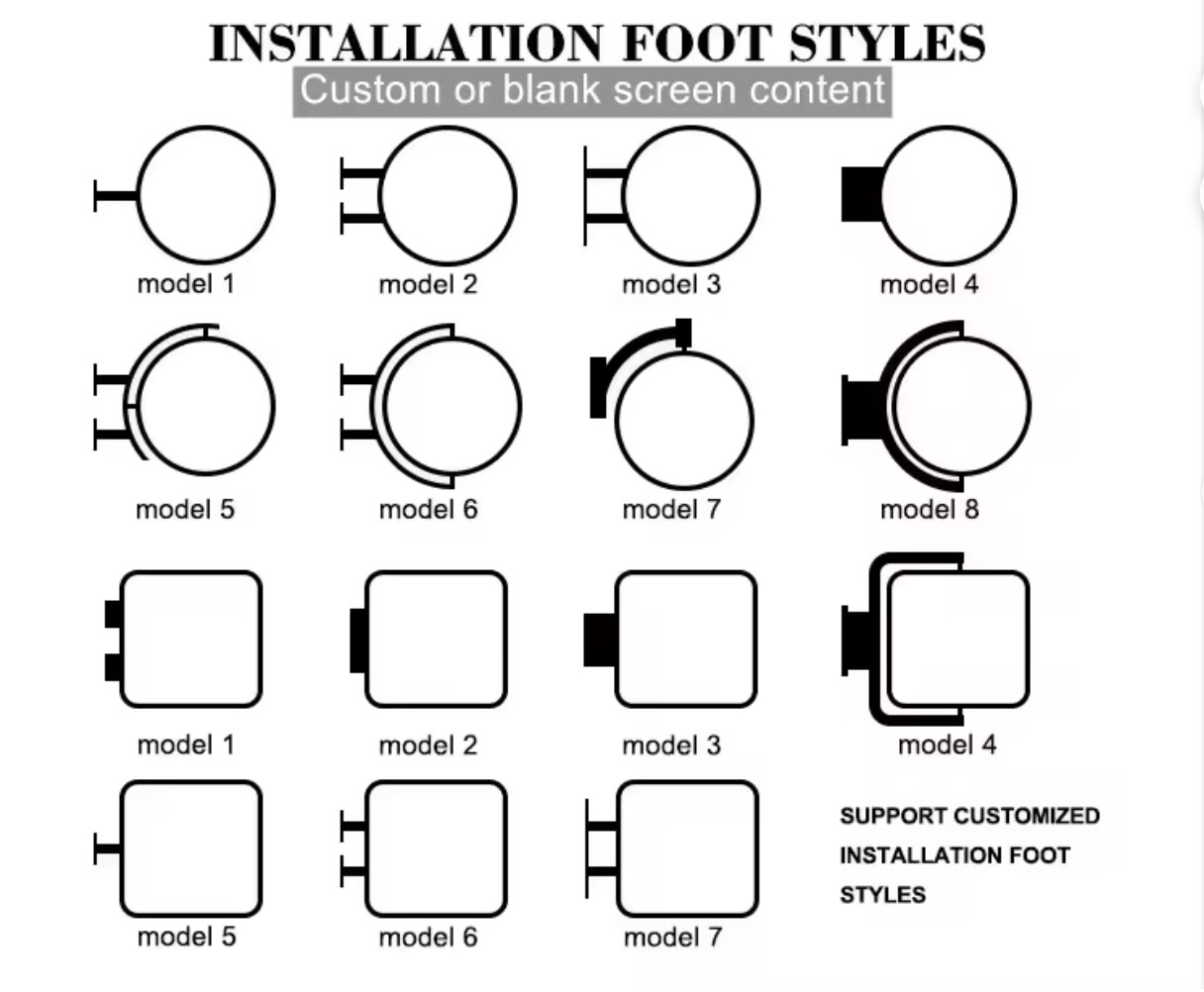 INSTALLATION FOOT STYLES
Custom or blank screen content

model 1 model 2 model 3 model 4

model 5 model 6 model 7 model 8

model 1 model 2 model 3 model 4

model 5 model 6 model 7

SUPPORT CUSTOMIZED INSTALLATION FOOT STYLES